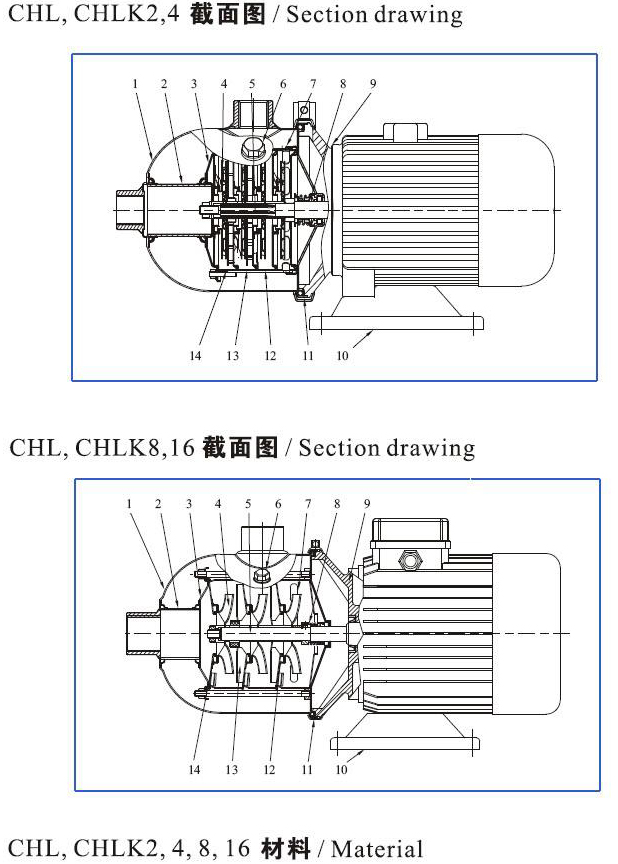 CHL, CHLK2,4 截面图 / Section drawing

1 2 3 4 5 6 7 8 9

14 13 12 11 10

CHL, CHLK8,16 截面图 / Section drawing

1 2 3 4 5 6 7 8 9

14 13 12 11 10

CHL, CHLK2, 4, 8, 16 材料 / Material